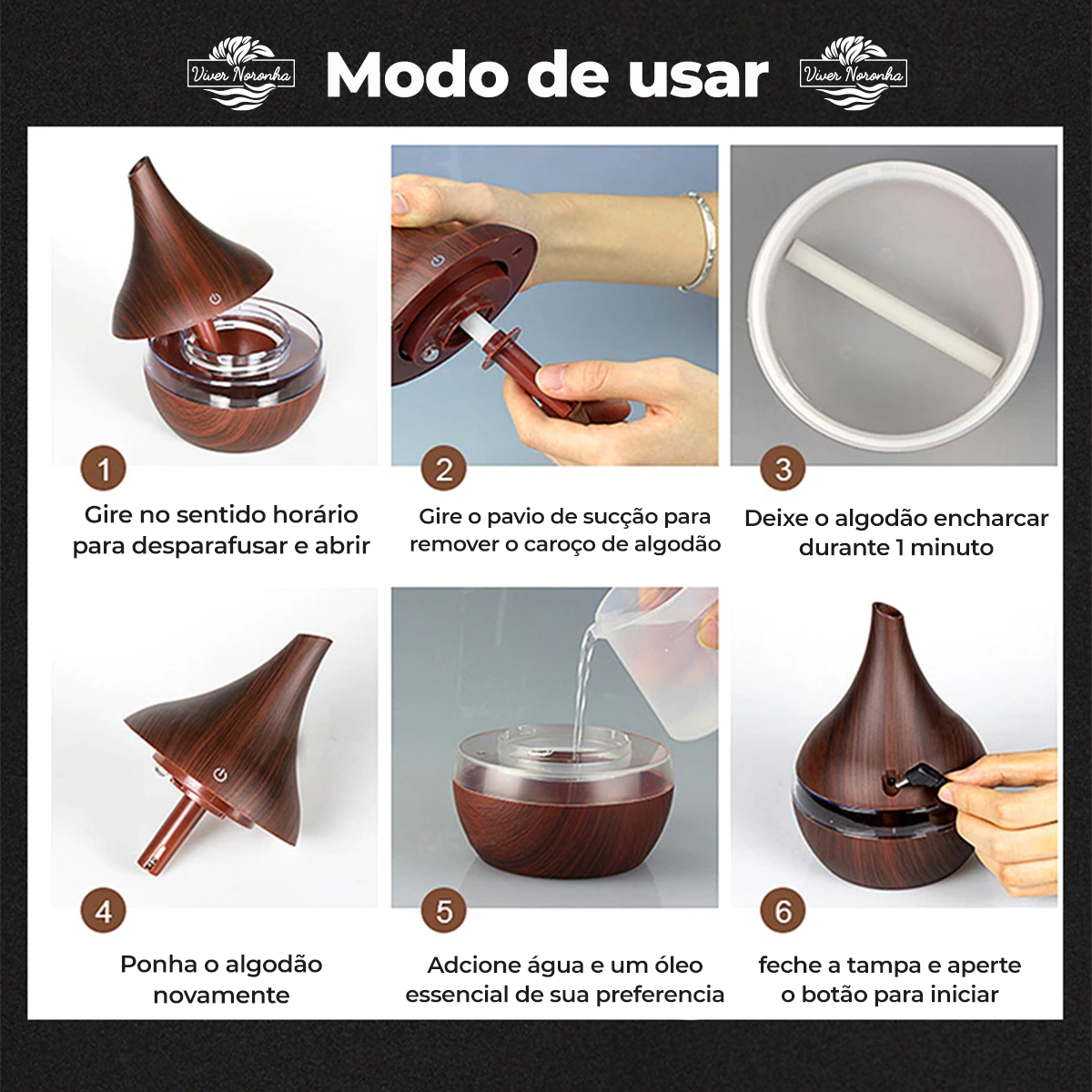 Viver Noronha

Modo de usar

Viver Noronha

1

Gire no sentido horário para desparafusar e abrir

2

Gire o pavio de sucção para remover o caroço de algodão

3

Deixe o algodão encharcar durante 1 minuto

4

Ponha o algodão novamente

5

Adcione água e um óleo essencial de sua preferencia

6

feche a tampa e aperte o botão para iniciar