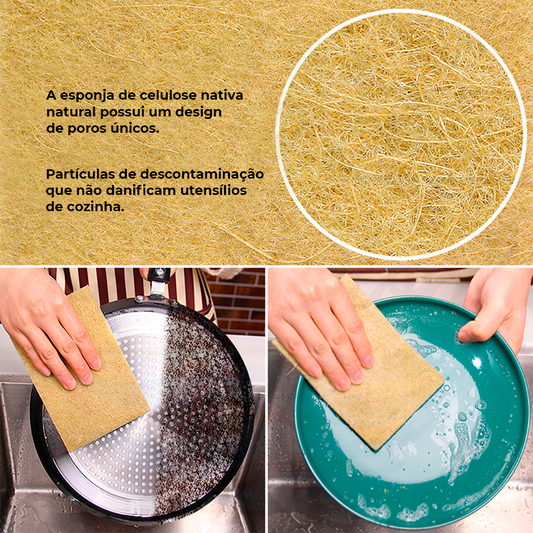 A esponja de celulose nativa natural possui um design de poros únicos.

Partículas de descontaminação que não danificam utensílios de cozinha.